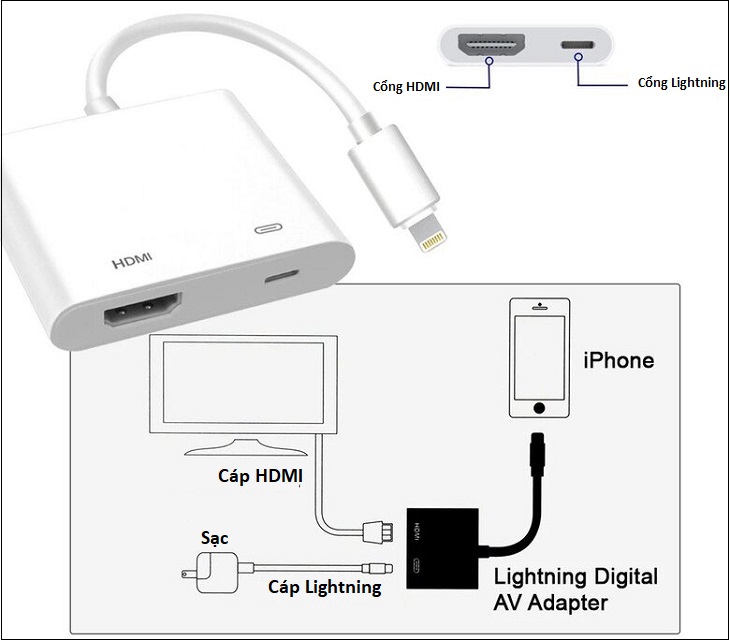 Cổng HDMI

Cổng Lightning

HDMI

iPhone

Cáp HDMI

Sạc

Cáp Lightning

HDMI

Lightning Digital AV Adapter