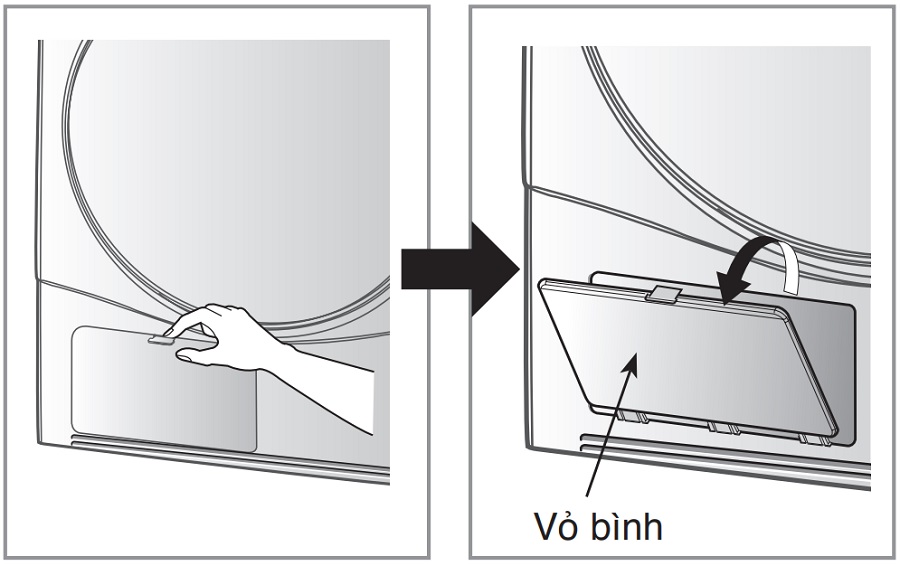 Vỏ bình