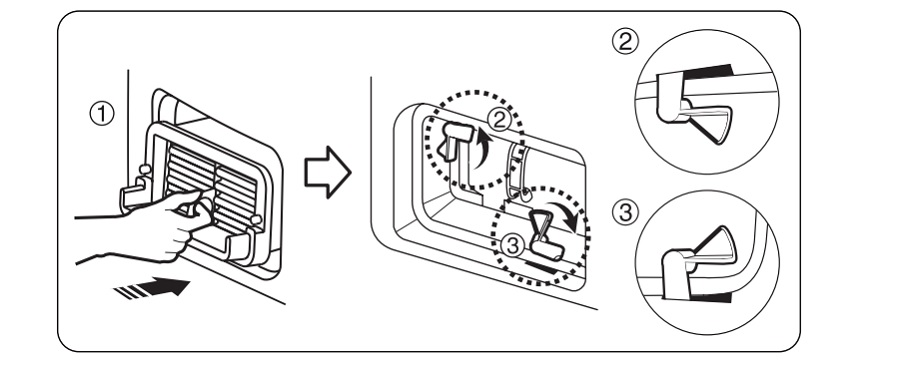 ① ② ③ ② ③