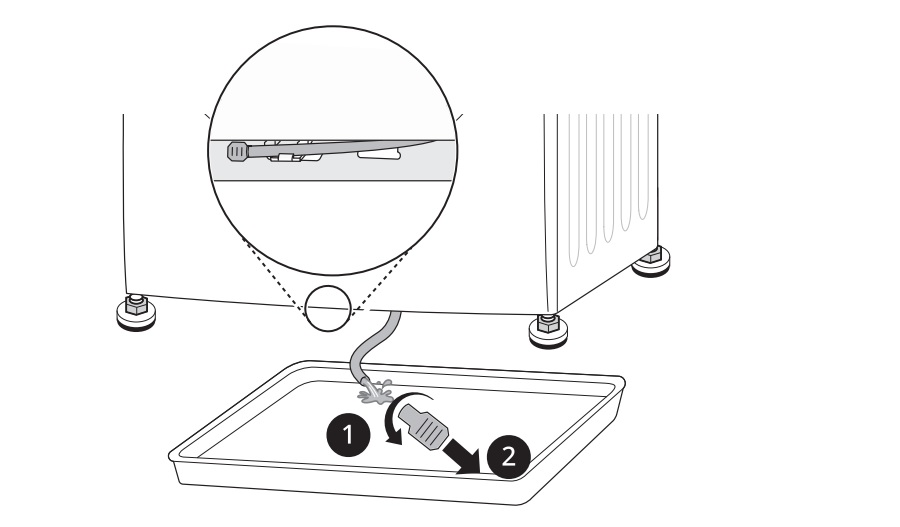 1

2