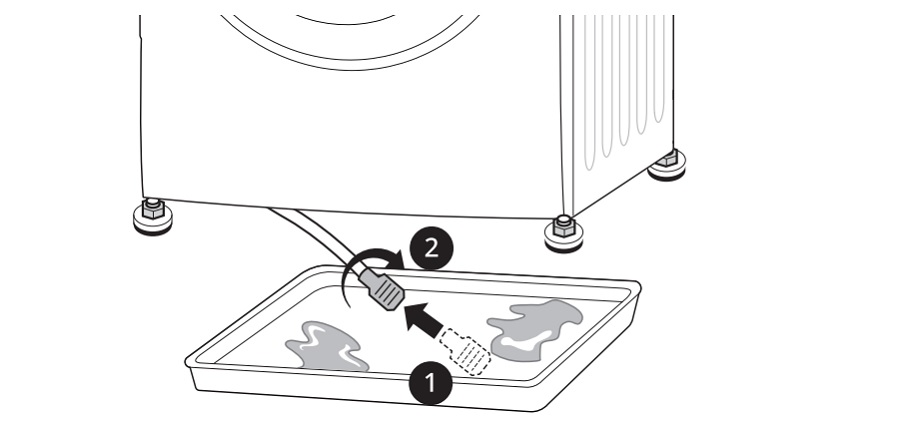 2
1