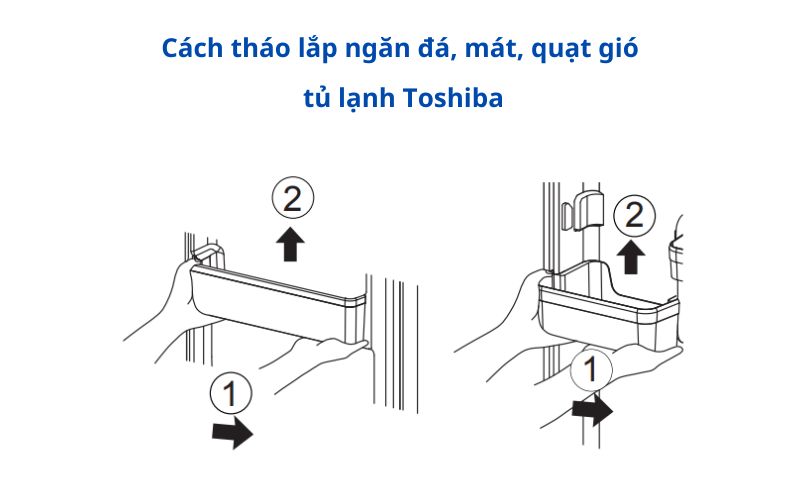 Cách tháo lắp ngăn đá, mát, quạt gió tủ lạnh Toshiba

2

1

2

1