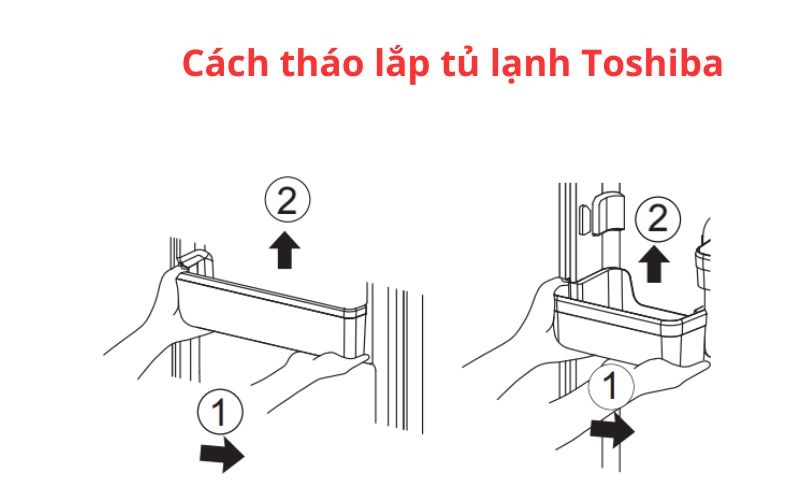 Cách tháo lắp tủ lạnh Toshiba

2

1

2

1